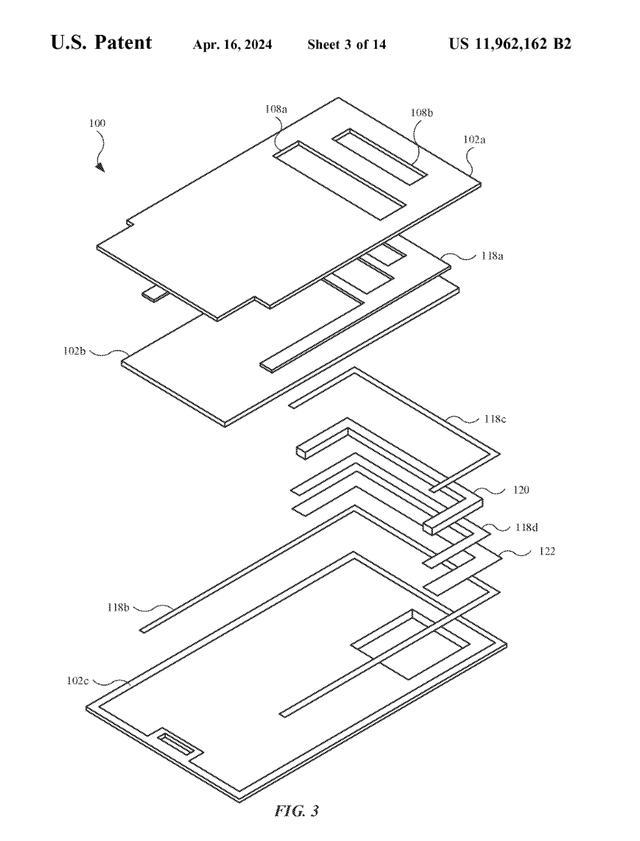 U.S. Patent Apr. 16, 2024 Sheet 3 of 14 US 11,962,162 B2

100

108a

108b

102a

118a

102b

118c

120

118d

122

118b

102c

FIG. 3