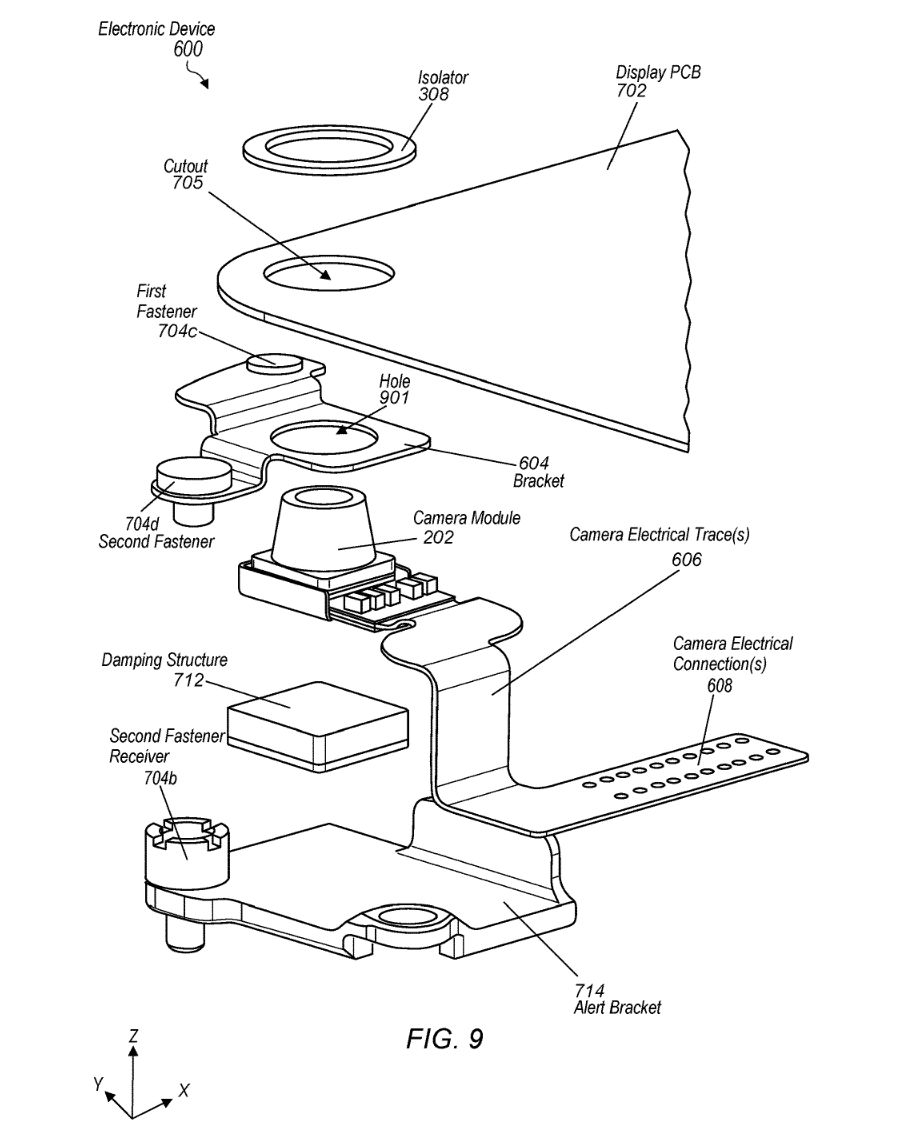 Electronic Device
600

Isolator
308

Display PCB
702

Cutout
705

First
Fastener
704c

Hole
901

604
Bracket

704d
Second Fastener

Camera Module
202

Camera Electrical Trace(s)
606

Camera Electrical
Connection(s)
608

Damping Structure
712

Second Fastener
Receiver
704b

714
Alert Bracket

FIG. 9

Z
Y
X